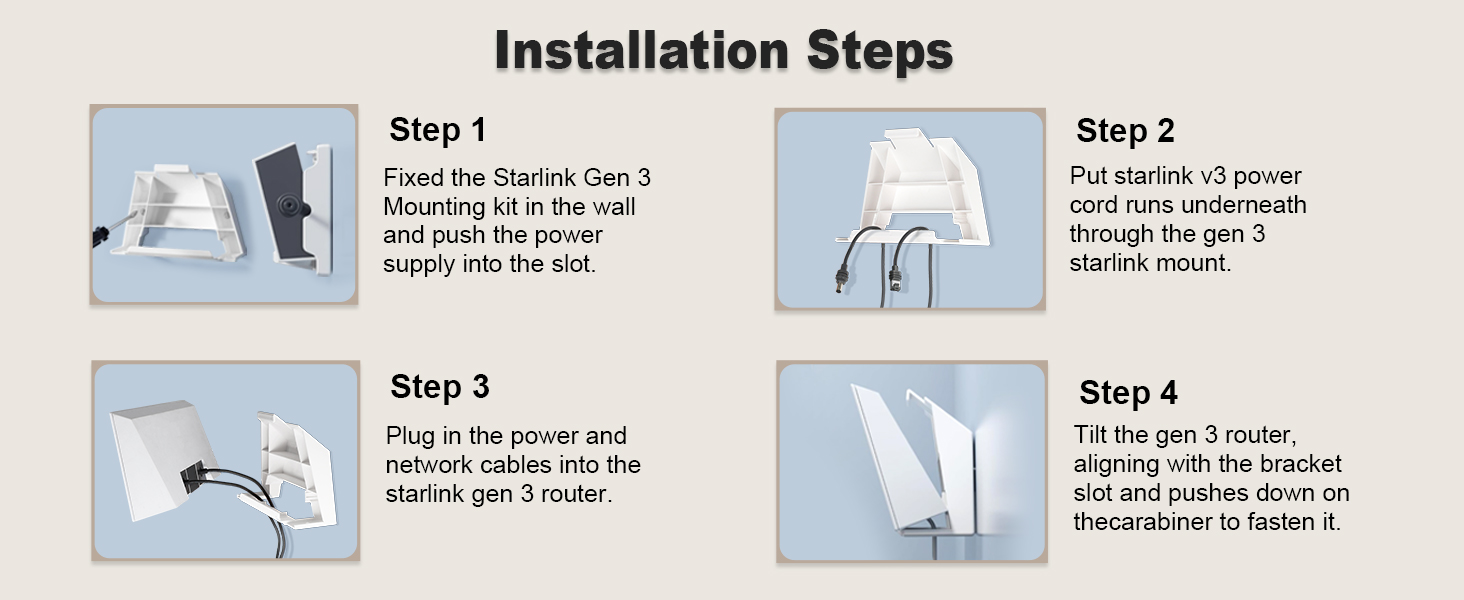 Installation Steps

Step 1

Fixed the Starlink Gen 3 Mounting kit in the wall and push the power supply into the slot.

Step 2

Put starlink v3 power cord runs underneath through the gen 3 starlink mount.

Step 3

Plug in the power and network cables into the starlink gen 3 router.

Step 4

Tilt the gen 3 router, aligning with the bracket slot and pushes down on thecarabiner to fasten it.