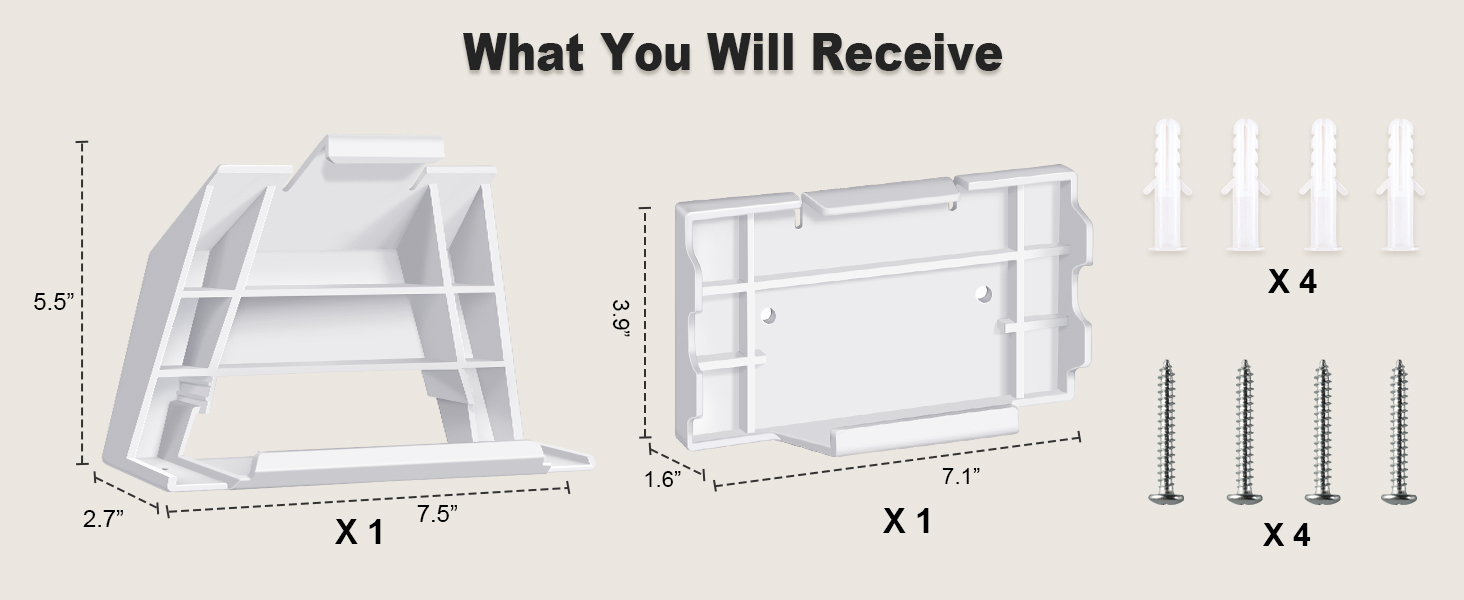 What You Will Receive

5.5”

2.7”

7.5”

X 1

3.9”

1.6”

7.1”

X 1

X 4

X 4