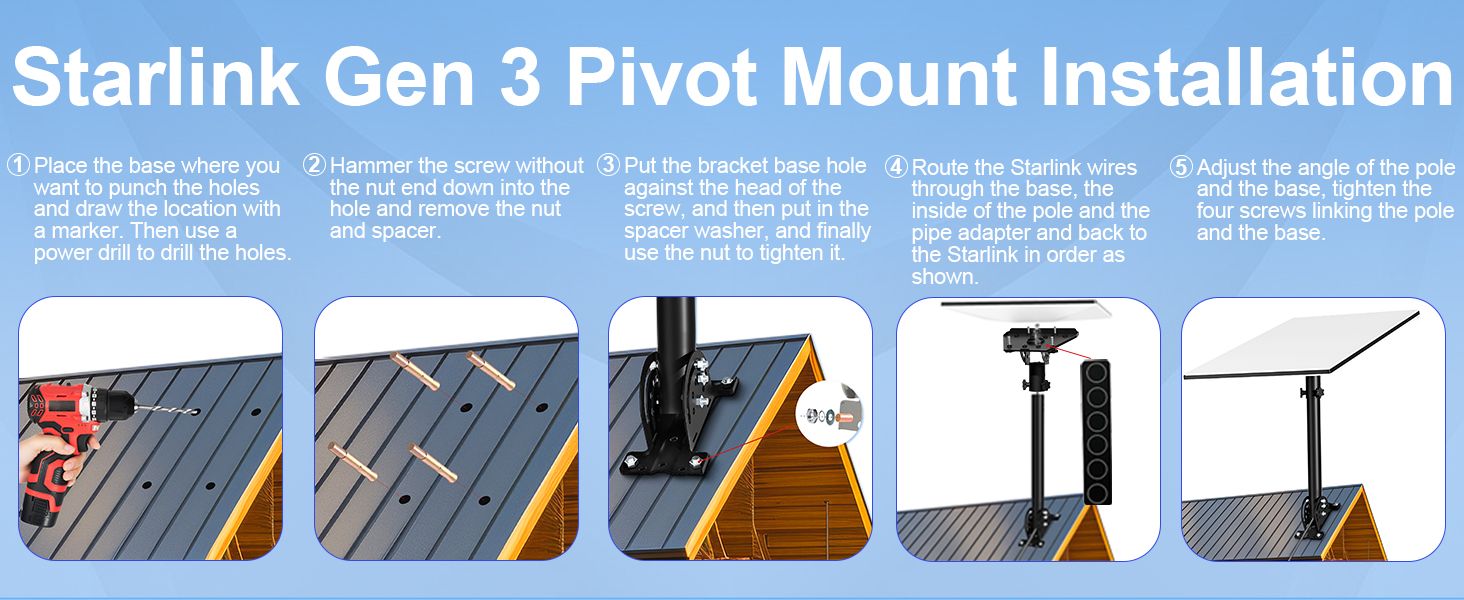 Starlink Gen 3 Pivot Mount Installation

① Place the base where you want to punch the holes and draw the location with a marker. Then use a power drill to drill the holes.

② Hammer the screw without the nut end down into the hole and remove the nut and spacer.

③ Put the bracket base hole against the head of the screw, and then put in the spacer washer, and finally use the nut to tighten it.

④ Route the Starlink wires through the base, the inside of the pole and the pipe adapter and back to the Starlink in order as shown.

⑤ Adjust the angle of the pole and the base, tighten the four screws linking the pole and the base.