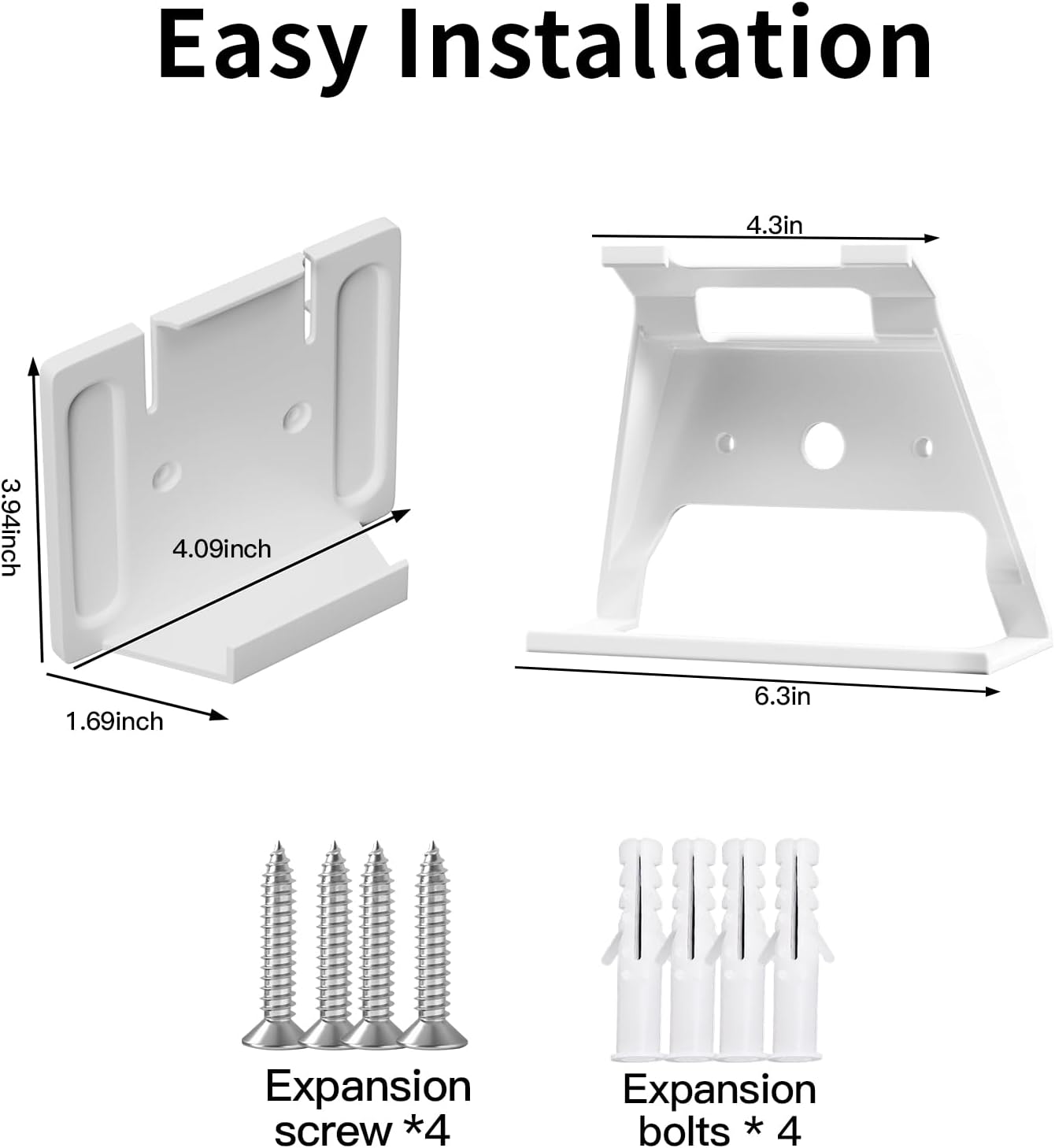 Easy Installation

3.94inch

4.09inch

1.69inch

4.3in

6.3in

Expansion screw *4

Expansion bolts * 4