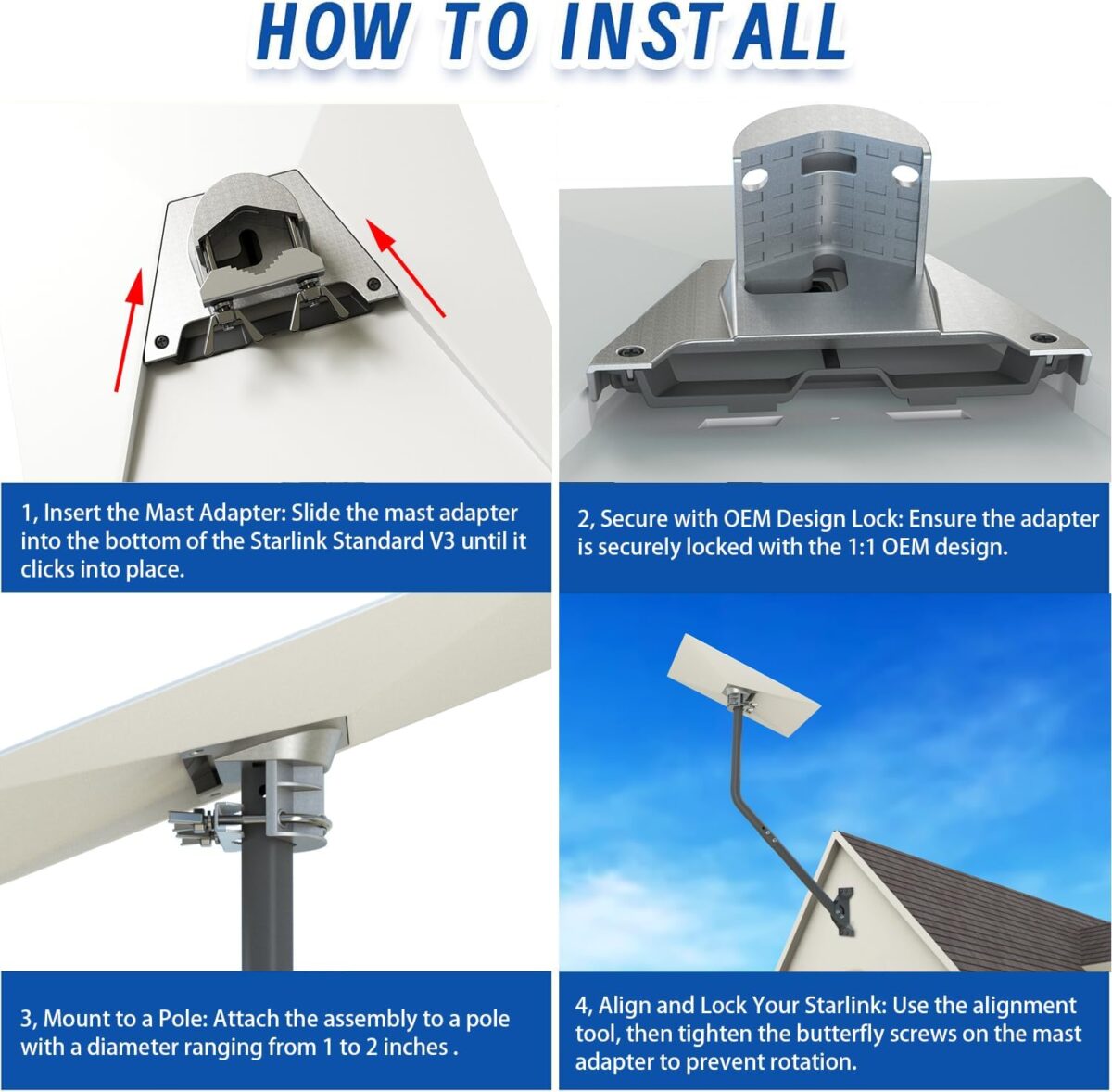 HOW TO INSTALL

1, Insert the Mast Adapter: Slide the mast adapter into the bottom of the Starlink Standard V3 until it clicks into place.

2, Secure with OEM Design Lock: Ensure the adapter is securely locked with the 1:1 OEM design.

3, Mount to a Pole: Attach the assembly to a pole with a diameter ranging from 1 to 2 inches .

4, Align and Lock Your Starlink: Use the alignment tool, then tighten the butterfly screws on the mast adapter to prevent rotation.