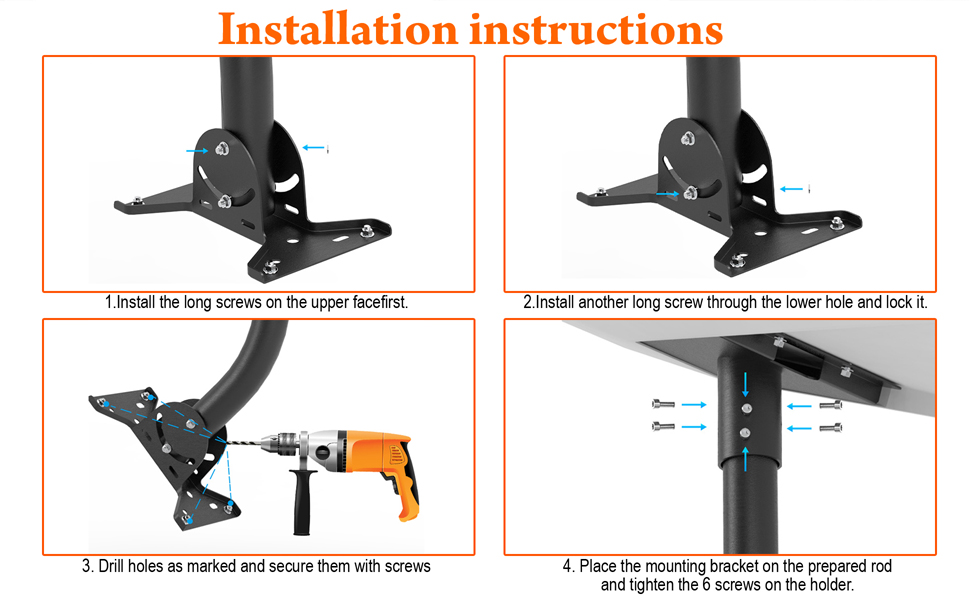 Installation instructions

1.Install the long screws on the upper facefirst.

2.Install another long screw through the lower hole and lock it.

3. Drill holes as marked and secure them with screws

4. Place the mounting bracket on the prepared rod and tighten the 6 screws on the holder.