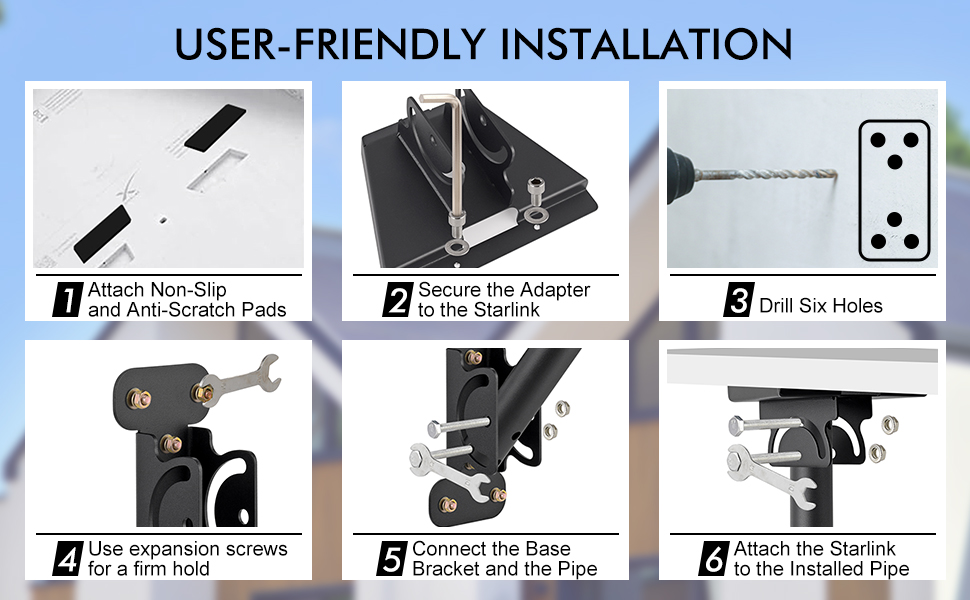 USER-FRIENDLY INSTALLATION

1 Attach Non-Slip and Anti-Scratch Pads

2 Secure the Adapter to the Starlink

3 Drill Six Holes

4 Use expansion screws for a firm hold

5 Connect the Base Bracket and the Pipe

6 Attach the Starlink to the Installed Pipe