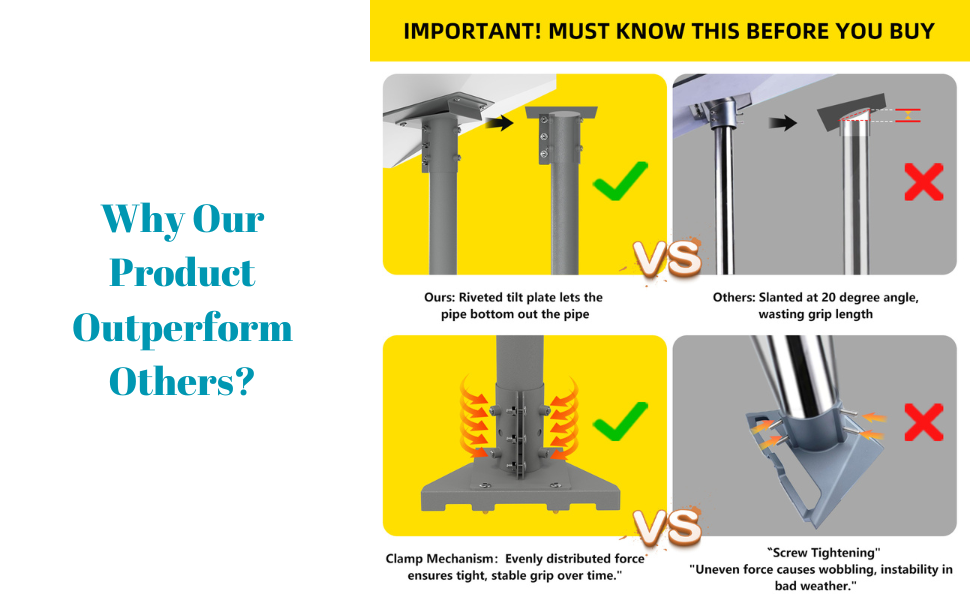 Why Our Product Outperform Others?

IMPORTANT! MUST KNOW THIS BEFORE YOU BUY

VS

Ours: Riveted tilt plate lets the pipe bottom out the pipe

Others: Slanted at 20 degree angle, wasting grip length

VS

Clamp Mechanism: Evenly distributed force ensures tight, stable grip over time."

"Screw Tightening" "Uneven force causes wobbling, instability in bad weather."