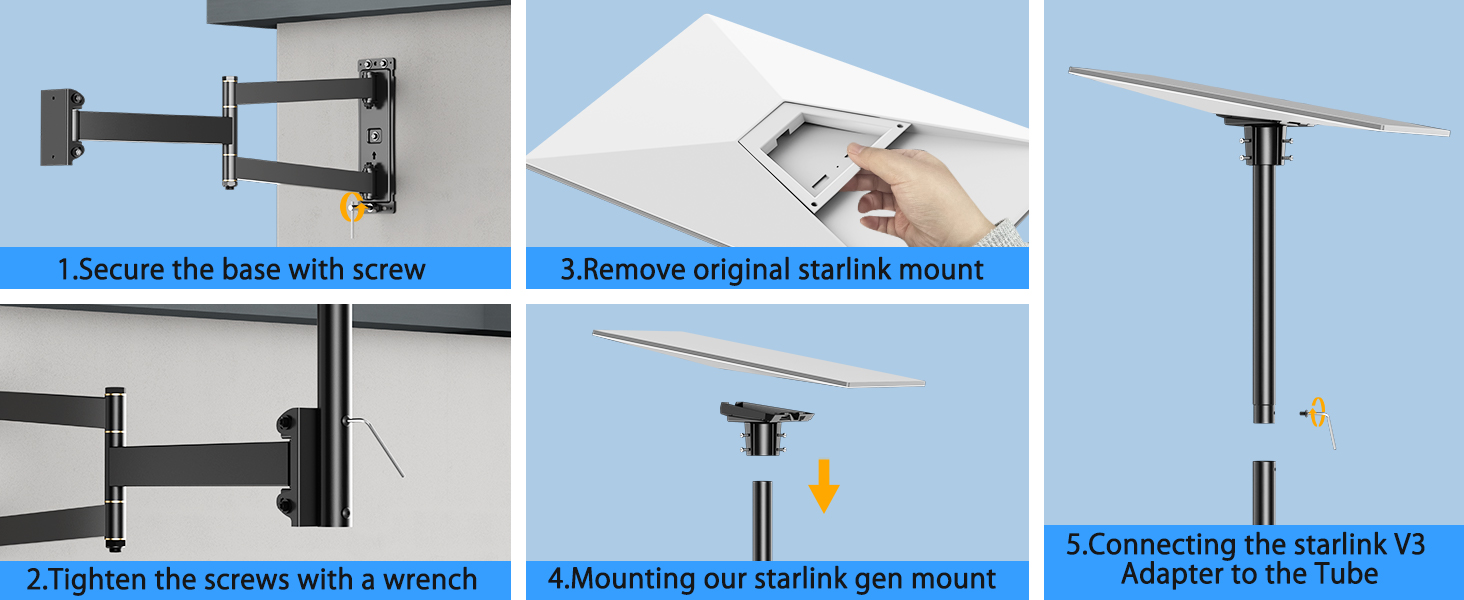 1.Secure the base with screw

2.Tighten the screws with a wrench

3.Remove original starlink mount

4.Mounting our starlink gen mount

5.Connecting the starlink V3 Adapter to the Tube