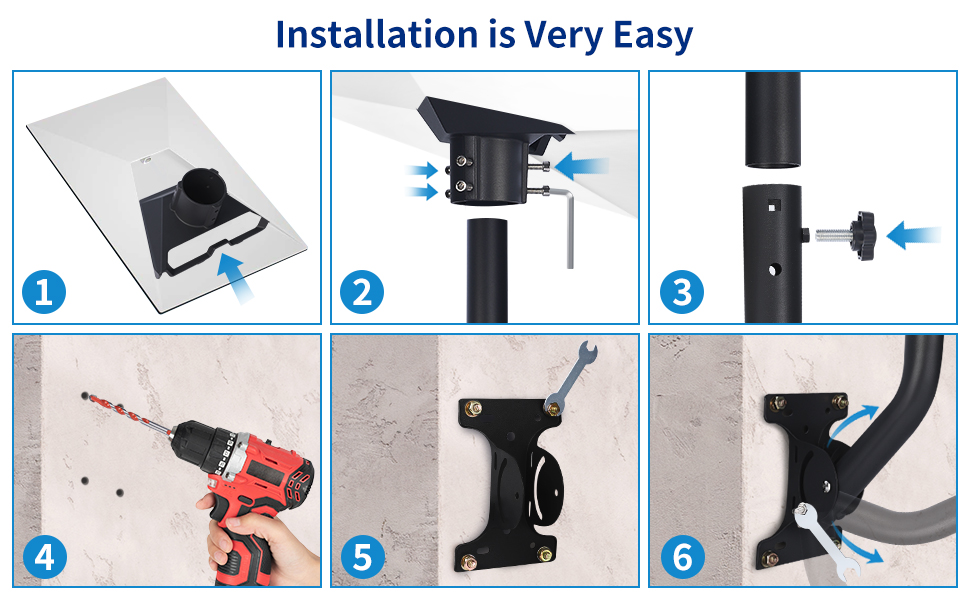 Installation is Very Easy

1

2

3

4

5

6